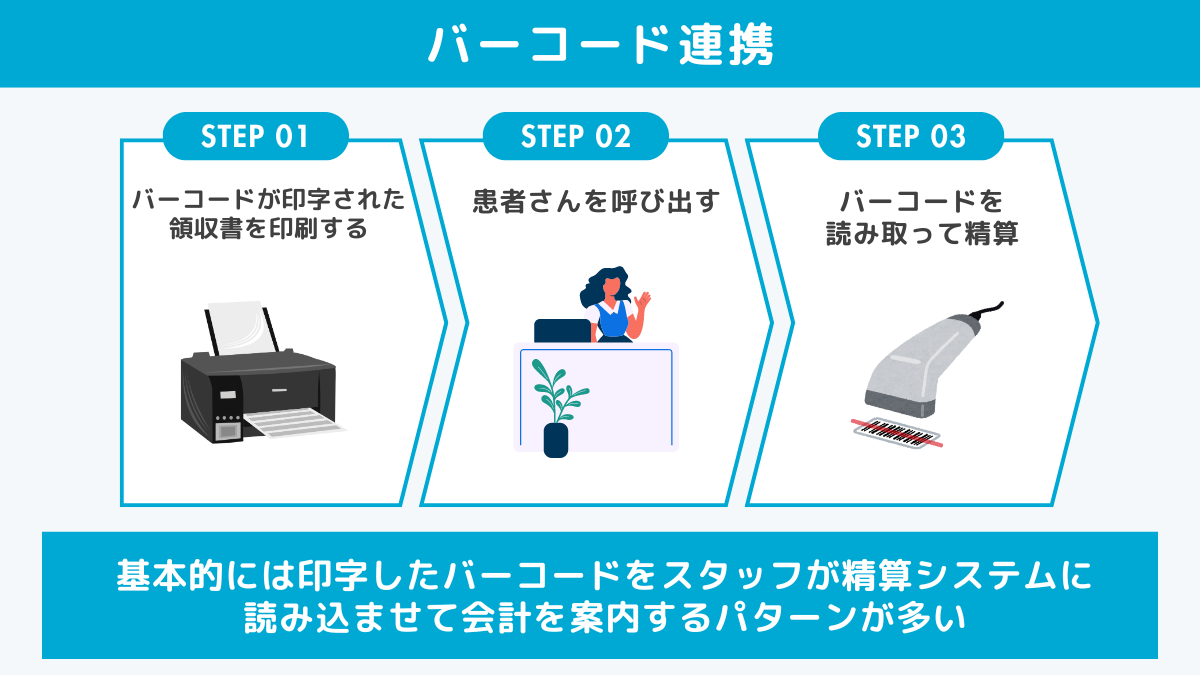 バーコード連携

STEP 01

バーコードが印字された領収書を印刷する

STEP 02

患者さんを呼び出す

STEP 03

バーコードを読み取って精算

基本的には印字したバーコードをスタッフが精算システムに読み込ませて会計を案内するパターンが多い